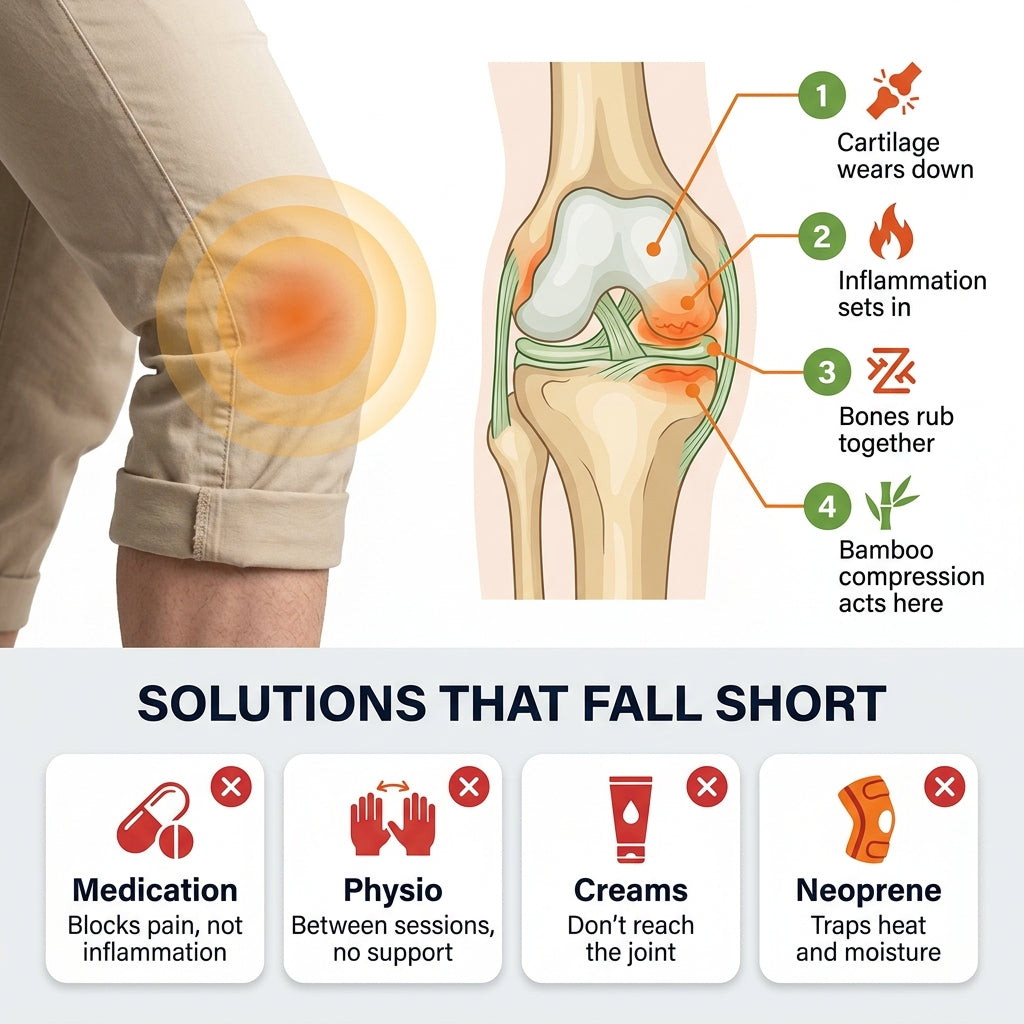 1
Cartilage wears down

2
Inflammation sets in

3
Bones rub together

4
Bamboo compression acts here

SOLUTIONS THAT FALL SHORT

Medication
Blocks pain, not inflammation

Physio
Between sessions, no support

Creams
Don't reach the joint

Neoprene
Traps heat and moisture